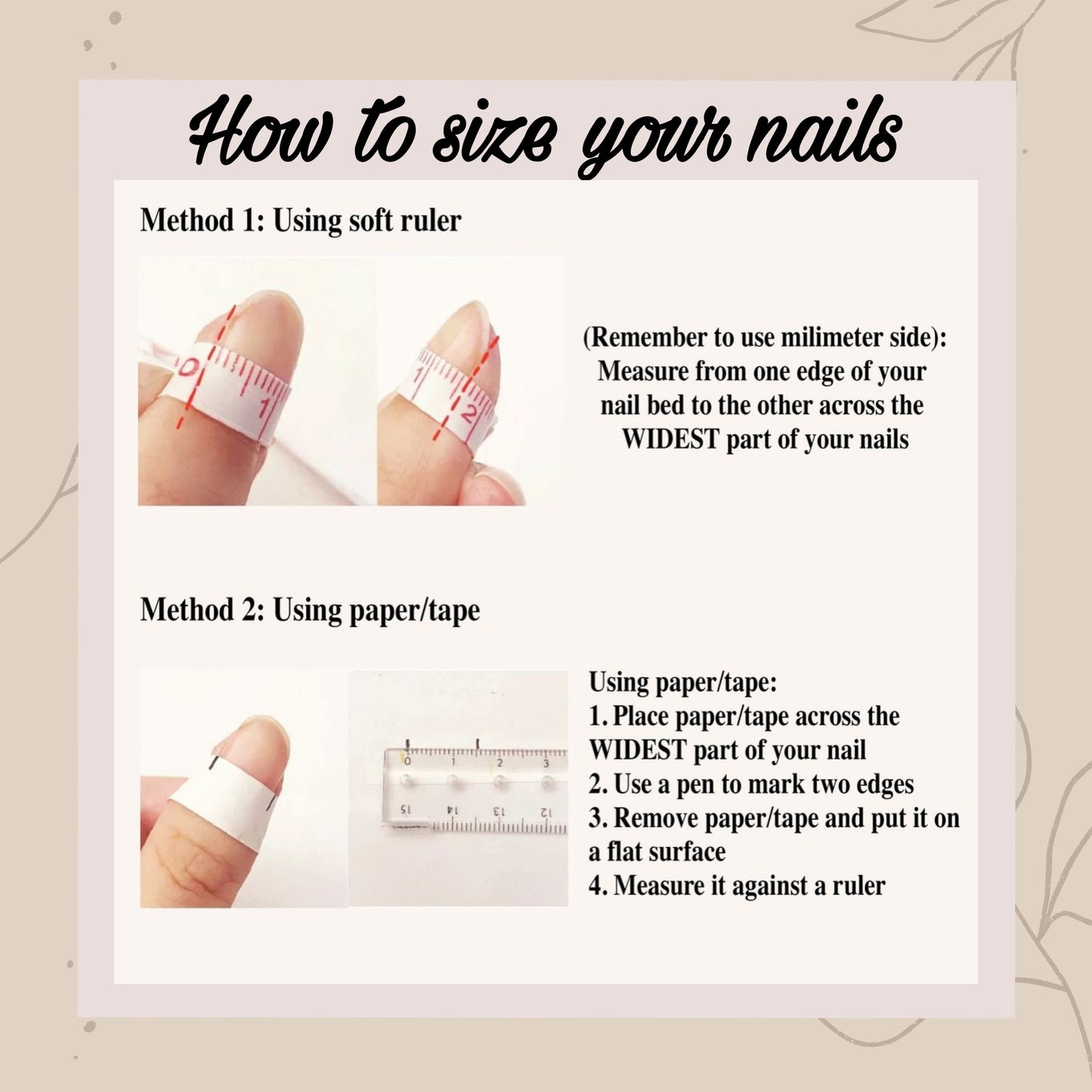 How to size your nails

Method 1: Using soft ruler

0 1

2

(Remember to use milimeter side): Measure from one edge of your nail bed to the other across the WIDEST part of your nails

Method 2: Using paper/tape

0 1 2 3
15 14 13 12

Using paper/tape:
1. Place paper/tape across the WIDEST part of your nail
2. Use a pen to mark two edges
3. Remove paper/tape and put it on a flat surface
4. Measure it against a ruler